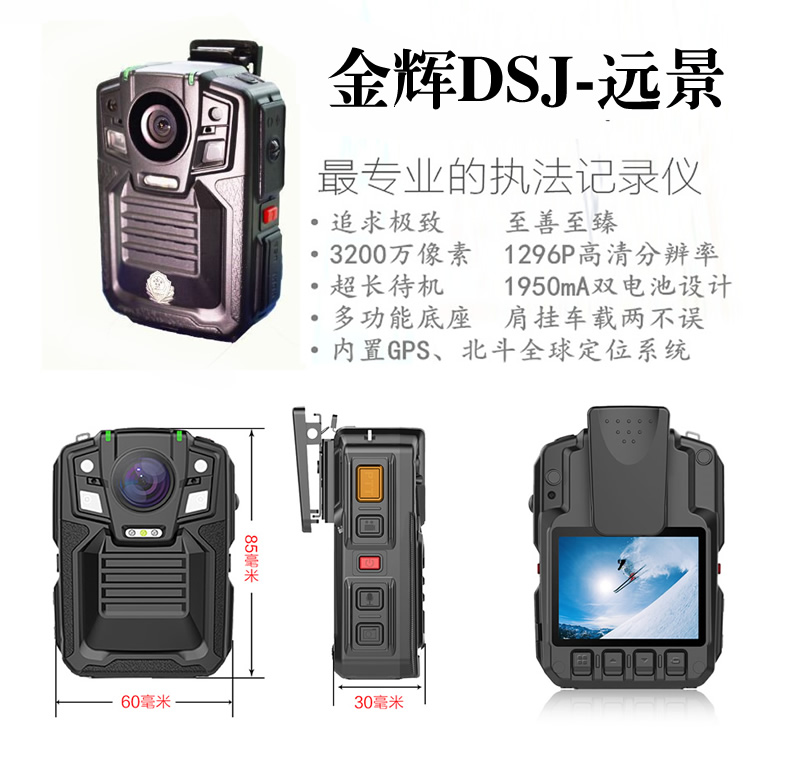 金辉DSJ-远景

最专业的执法记录仪

• 追求极致　至善至臻
• 3200万像素　1296P高清分辨率
• 超长待机　1950mA双电池设计
• 多功能底座　肩挂车载两不误
• 内置GPS、北斗全球定位系统

85毫米

60毫米

30毫米